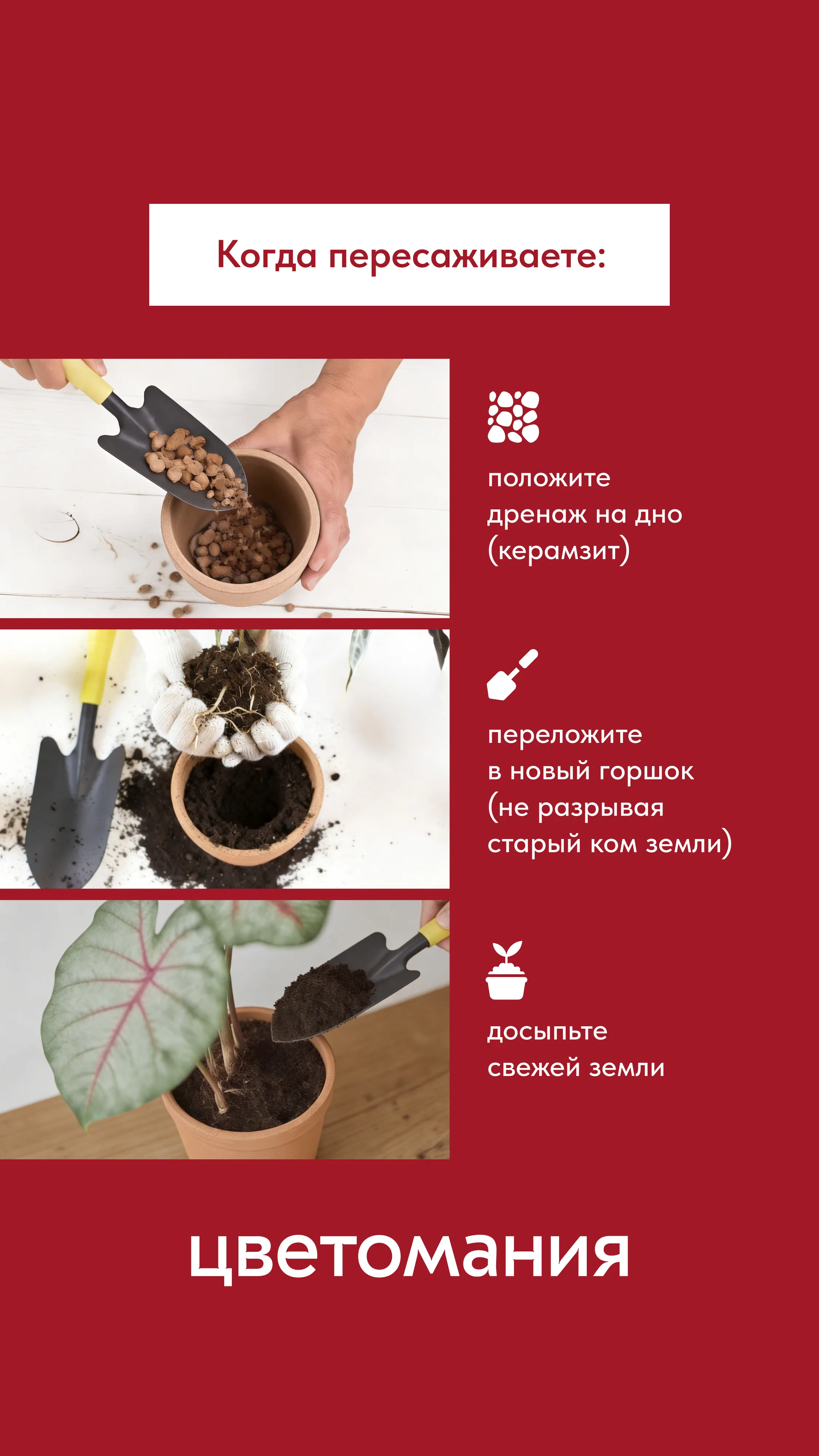 Когда пересаживаете:

положите дренаж на дно (керамзит)

переложите в новый горшок (не разрывая старый ком земли)

досыпьте свежей земли

цветомания